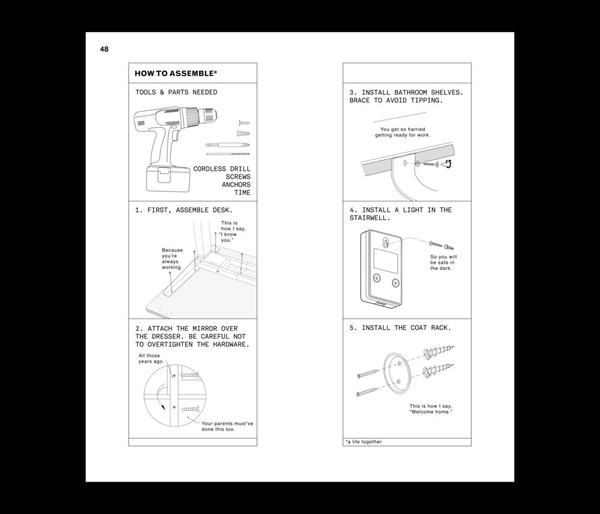 48

HOW TO ASSEMBLE*

TOOLS & PARTS NEEDED

CORDLESS DRILL
SCREWS
ANCHORS
TIME

1. FIRST, ASSEMBLE DESK.

This is how I say, "I know you."

Because you're always working.

2. ATTACH THE MIRROR OVER THE DRESSER. BE CAREFUL NOT TO OVERTIGHTEN THE HARDWARE.

All those years ago.

Your parents must've done this too.

3. INSTALL BATHROOM SHELVES. BRACE TO AVOID TIPPING.

You get so harried getting ready for work.

4. INSTALL A LIGHT IN THE STAIRWELL.

So you will be safe in the dark.

5. INSTALL THE COAT RACK.

This is how I say, "Welcome home."

*a life together